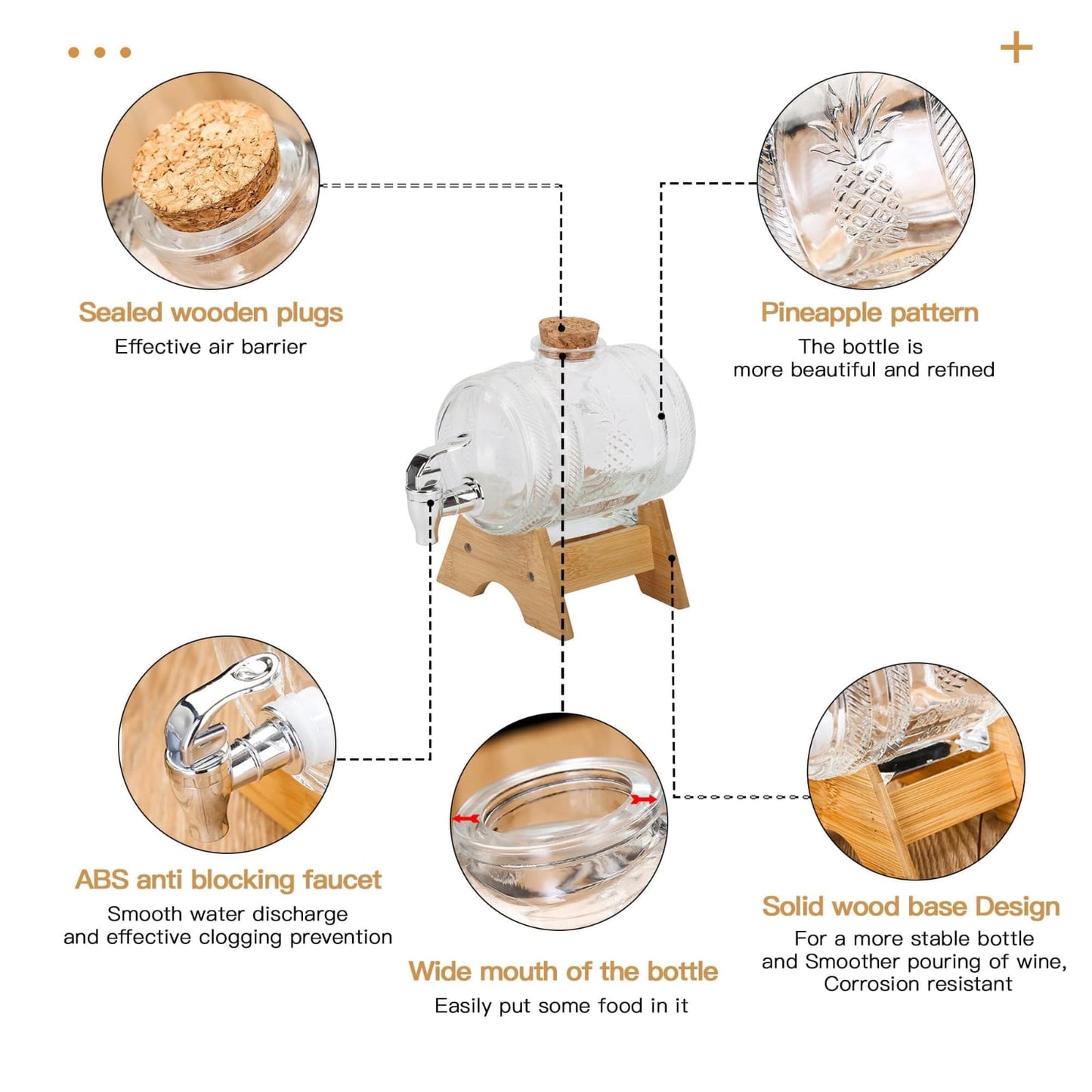 Sealed wooden plugs
Effective air barrier

Pineapple pattern
The bottle is
more beautiful and refined

ABS anti blocking faucet
Smooth water discharge
and effective clogging prevention

Wide mouth of the bottle
Easily put some food in it

Solid wood base Design
For a more stable bottle
and Smoother pouring of wine,
Corrosion resistant